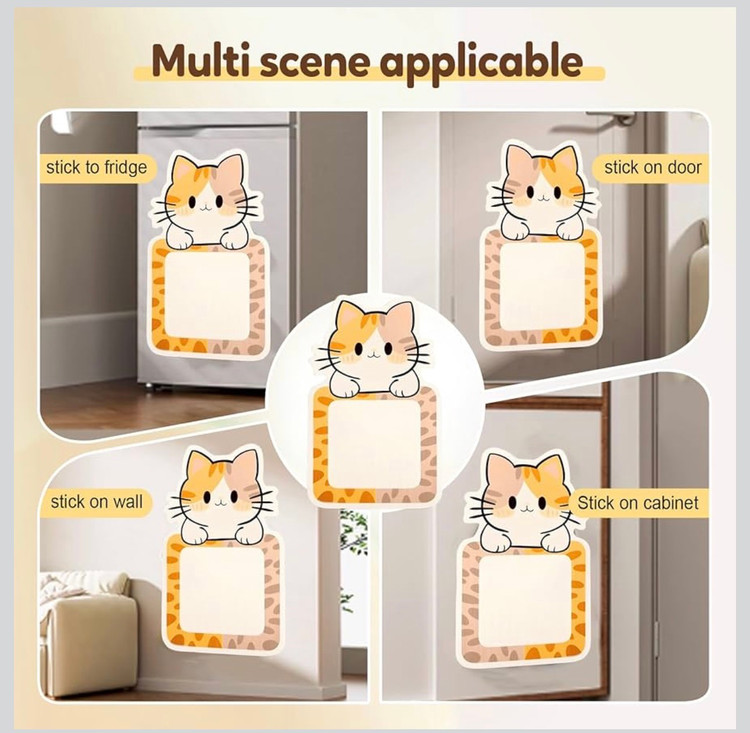 Multi scene applicable

stick to fridge

stick on door

stick on wall

Stick on cabinet