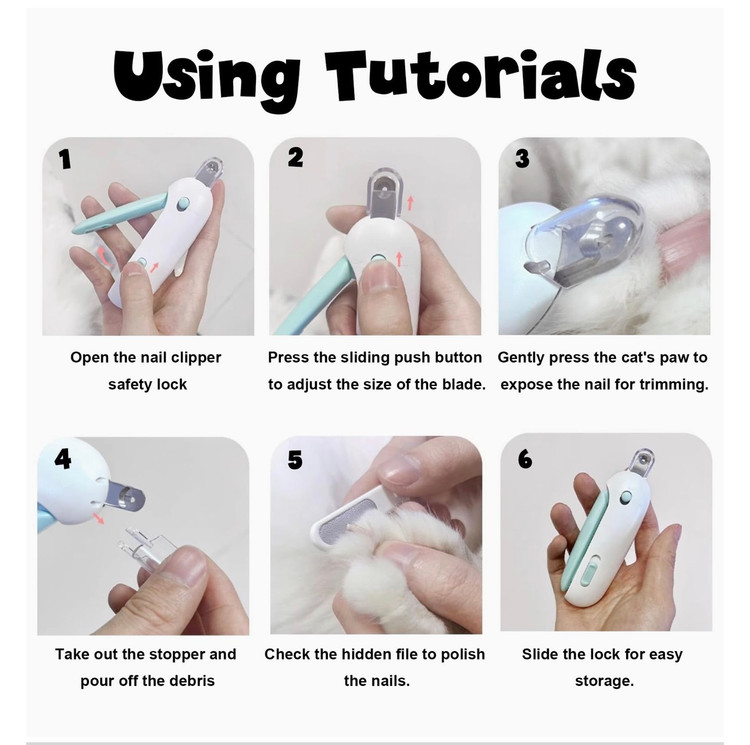 Using Tutorials

1

Open the nail clipper safety lock

2

Press the sliding push button to adjust the size of the blade.

3

Gently press the cat's paw to expose the nail for trimming.

4

Take out the stopper and pour off the debris

5

Check the hidden file to polish the nails.

6

Slide the lock for easy storage.