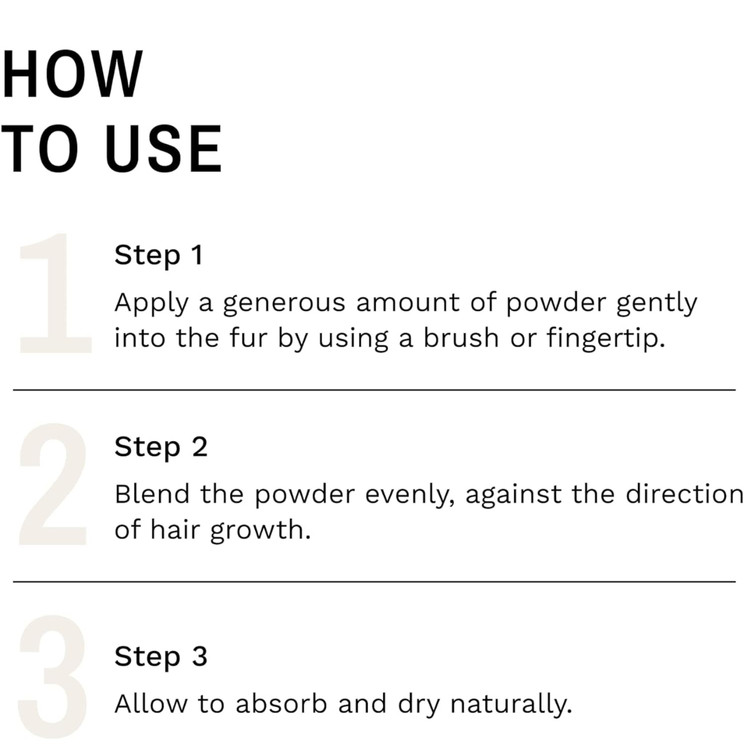 HOW
TO USE

1

Step 1

Apply a generous amount of powder gently into the fur by using a brush or fingertip.

2

Step 2

Blend the powder evenly, against the direction of hair growth.

3

Step 3

Allow to absorb and dry naturally.